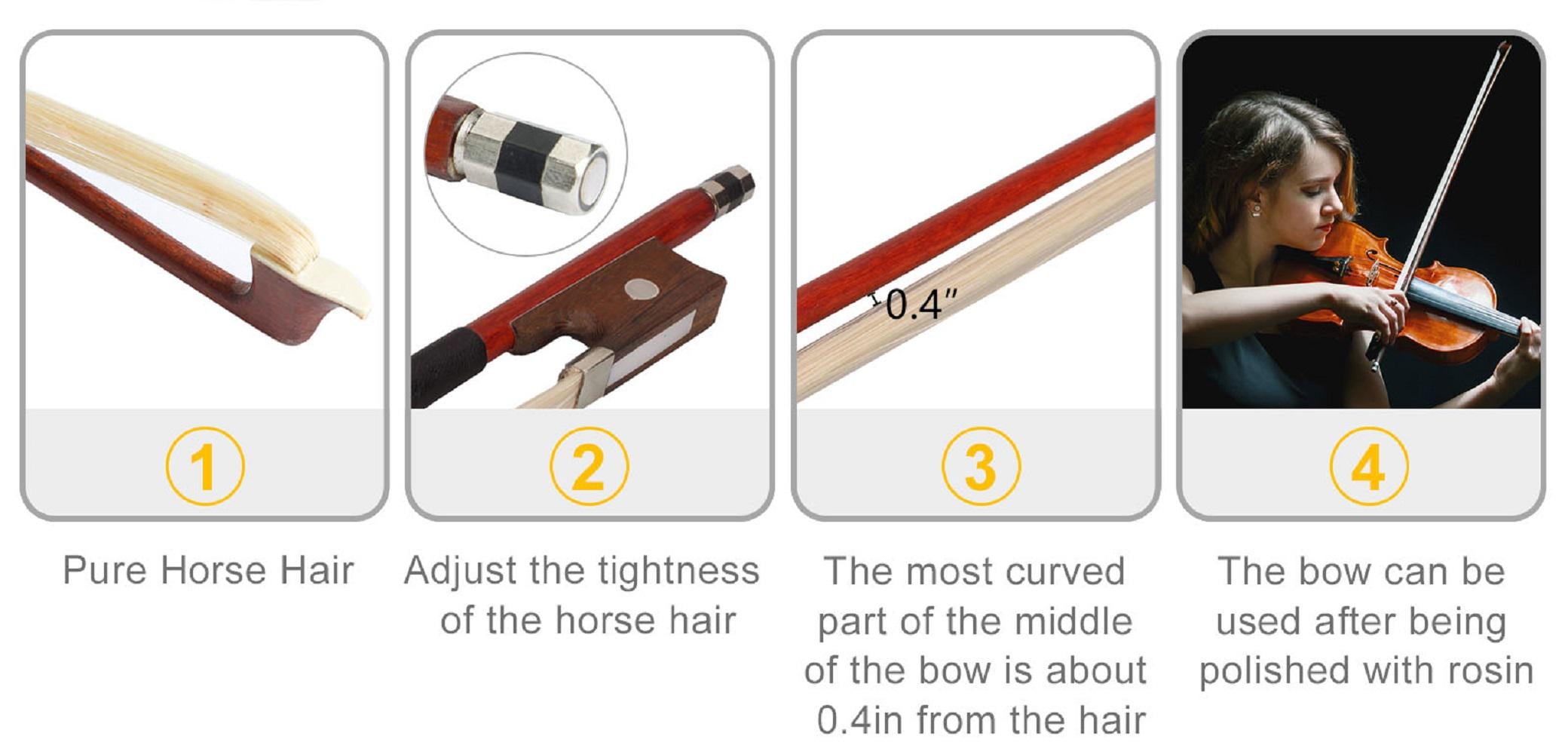 1

Pure Horse Hair

2

Adjust the tightness of the horse hair

0.4″

3

The most curved part of the middle of the bow is about 0.4in from the hair

4

The bow can be used after being polished with rosin